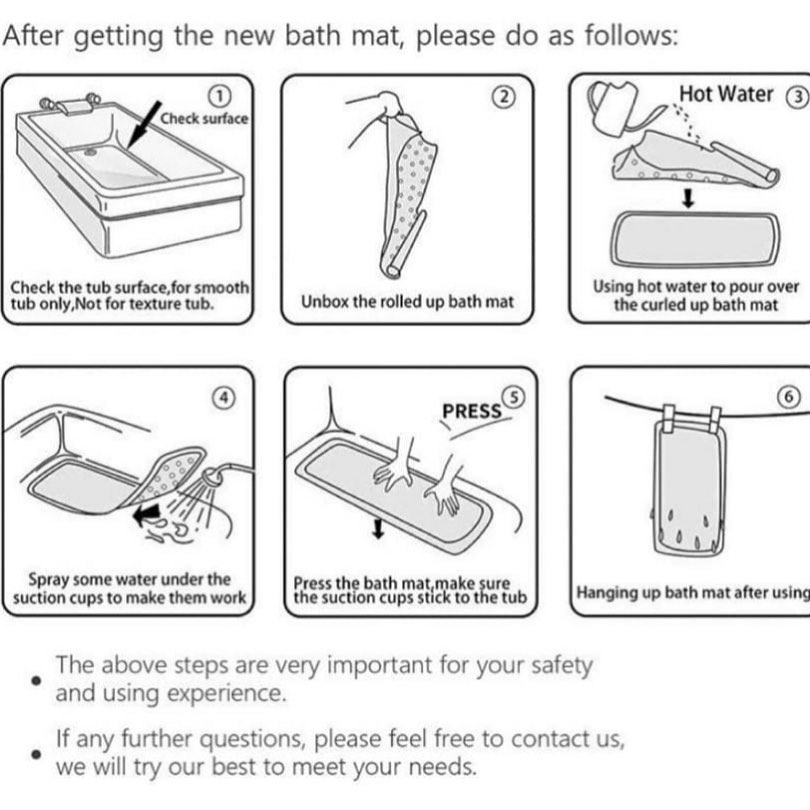 After getting the new bath mat, please do as follows:

① Check surface

Check the tub surface,for smooth tub only,Not for texture tub.

②

Unbox the rolled up bath mat

Hot Water ③

Using hot water to pour over the curled up bath mat

④

Spray some water under the suction cups to make them work

PRESS ⑤

Press the bath mat,make sure the suction cups stick to the tub

⑥

Hanging up bath mat after using

• The above steps are very important for your safety and using experience.

• If any further questions, please feel free to contact us, we will try our best to meet your needs.